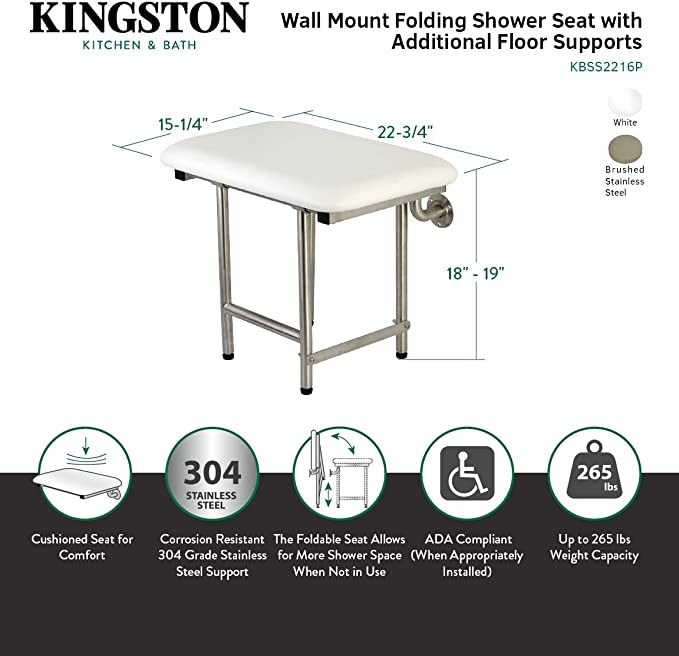 KINGSTON
KITCHEN & BATH

Wall Mount Folding Shower Seat with Additional Floor Supports
KBSS2216P

White

Brushed Stainless Steel

15-1/4"

22-3/4"

18" - 19"

304
STAINLESS STEEL

265
lbs

Cushioned Seat for Comfort

Corrosion Resistant 304 Grade Stainless Steel Support

The Foldable Seat Allows for More Shower Space When Not in Use

ADA Compliant (When Appropriately Installed)

Up to 265 lbs Weight Capacity